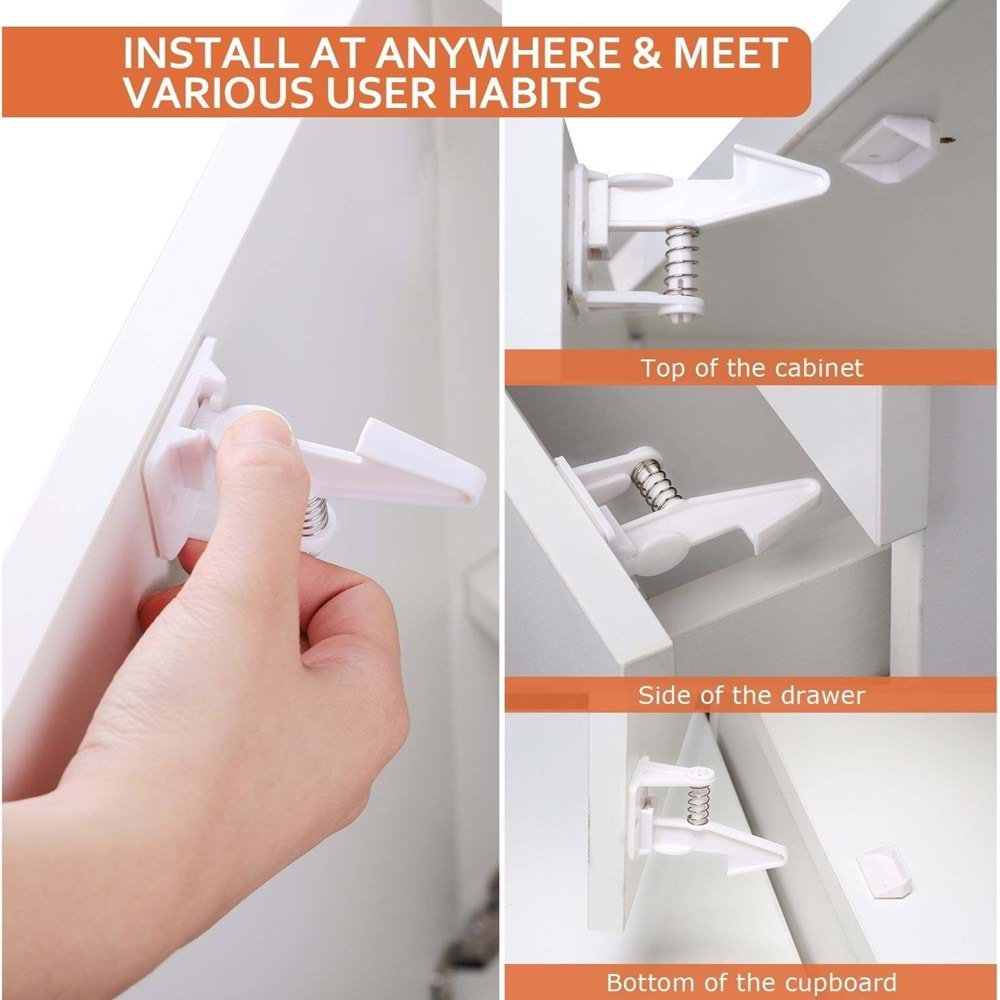 INSTALL AT ANYWHERE & MEET VARIOUS USER HABITS

Top of the cabinet

Side of the drawer

Bottom of the cupboard