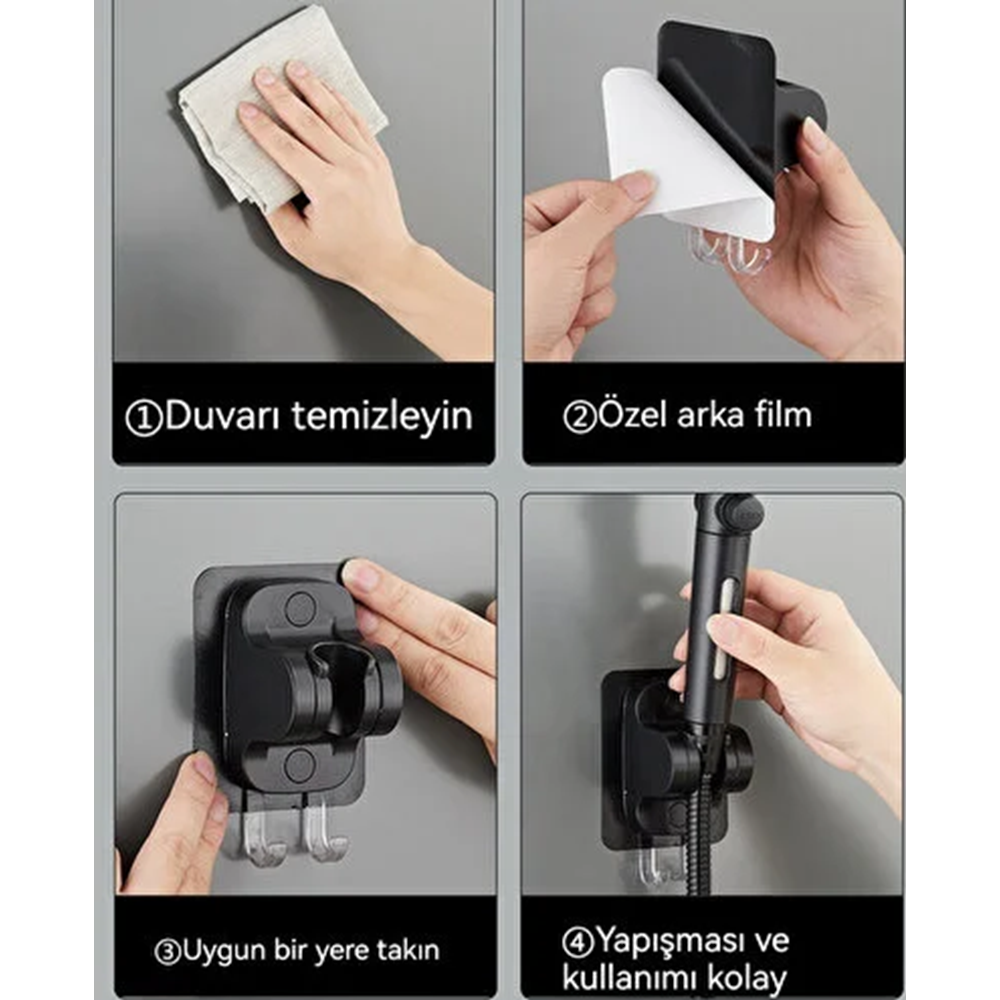 ①Duvarı temizleyin

②Özel arka film

③Uygun bir yere takın

④Yapışması ve kullanımı kolay